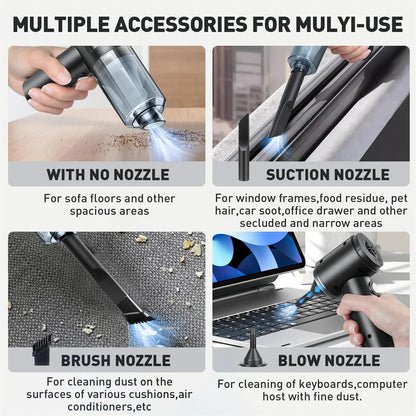 MULTIPLE ACCESSORIES FOR MULYI-USE

WITH NO NOZZLE

For sofa floors and other spacious areas

SUCTION NOZZLE

For window frames,food residue, pet hair,car soot,office drawer and other secluded and narrow areas

BRUSH NOZZLE

For cleaning dust on the surfaces of various cushions,air conditioners,etc

BLOW NOZZLE

For cleaning of keyboards,computer host with fine dust.