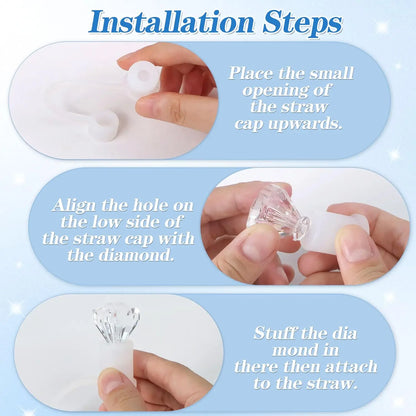 Installation Steps

Place the small opening of the straw cap upwards.

Align the hole on the low side of the straw cap with the diamond.

Stuff the dia mond in there then attach to the straw.